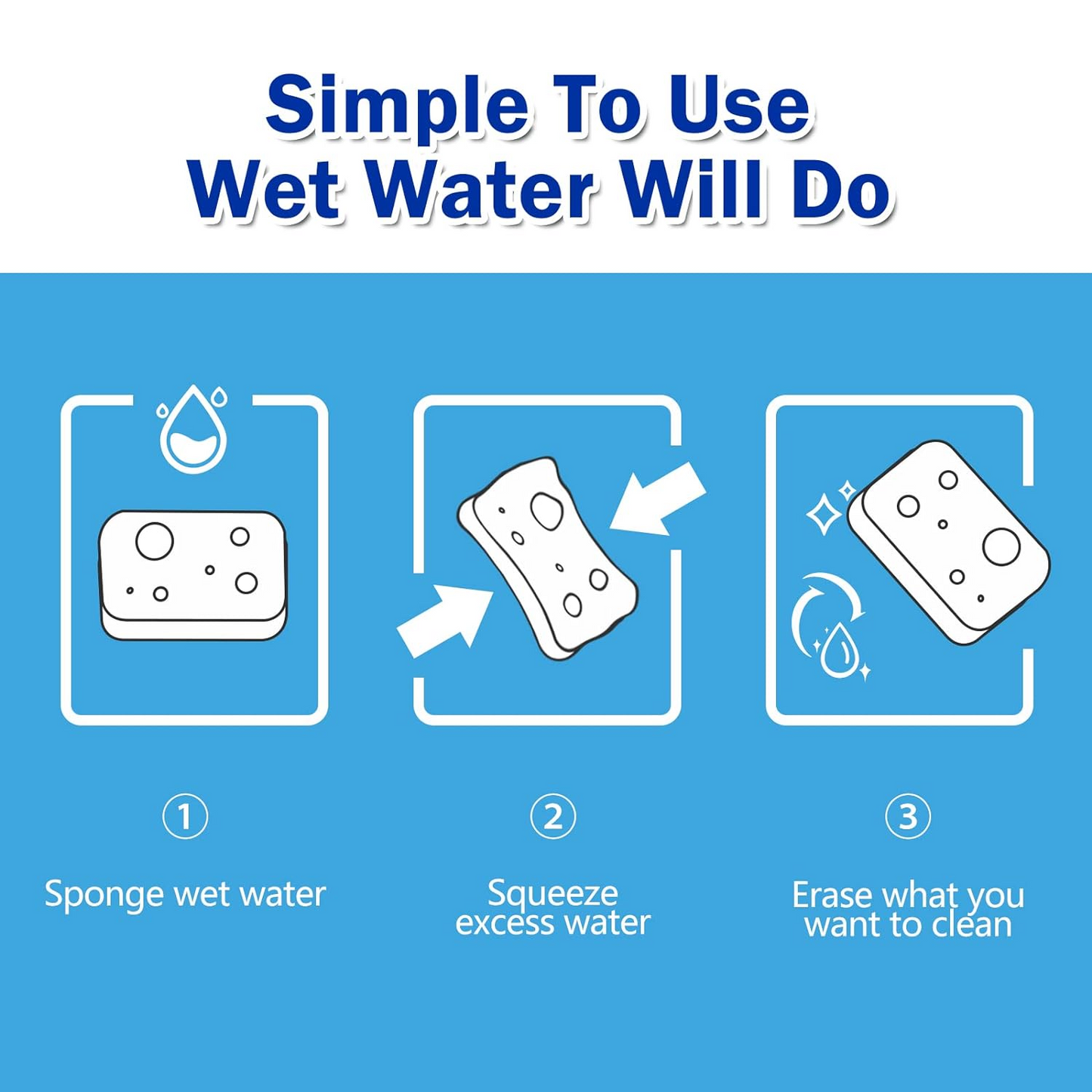 Simple To Use
Wet Water Will Do

①

Sponge wet water

②

Squeeze excess water

③

Erase what you want to clean